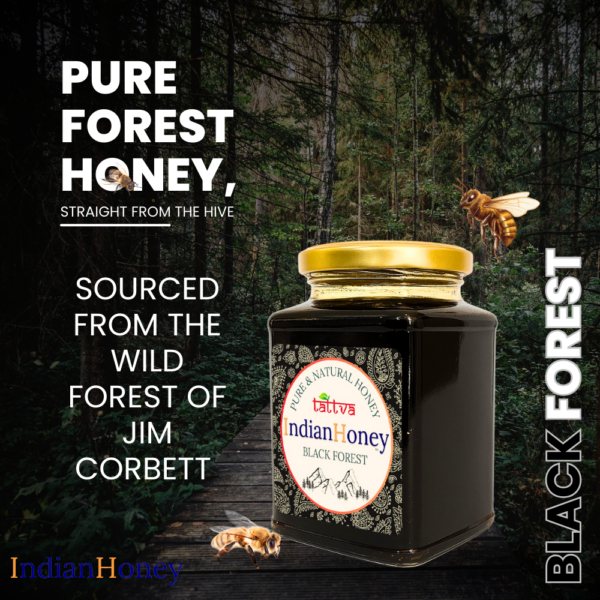 PURE FOREST HONEY,

STRAIGHT FROM THE HIVE

SOURCED FROM THE WILD FOREST OF JIM CORBETT

PURE & NATURAL HONEY

tattva

IndianHoney

BLACK FOREST

BLACK FOREST

IndianHoney